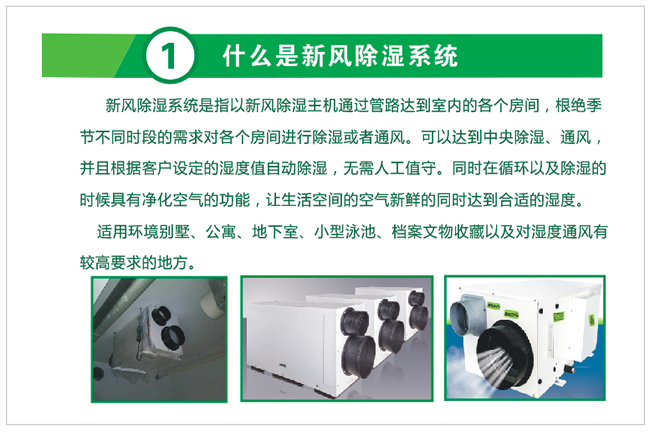 1 什么是新风除湿系统

新风除湿系统是指以新风除湿主机通过管路达到室内的各个房间，根绝季节不同时段的需求对各个房间进行除湿或者通风。可以达到中央除湿、通风，并且根据客户设定的湿度值自动除湿，无需人工值守。同时在循环以及除湿的时候具有净化空气的功能，让生活空间的空气新鲜的同时达到合适的湿度。

适用环境别墅、公寓、地下室、小型泳池、档案文物收藏以及对湿度通风有较高要求的地方。